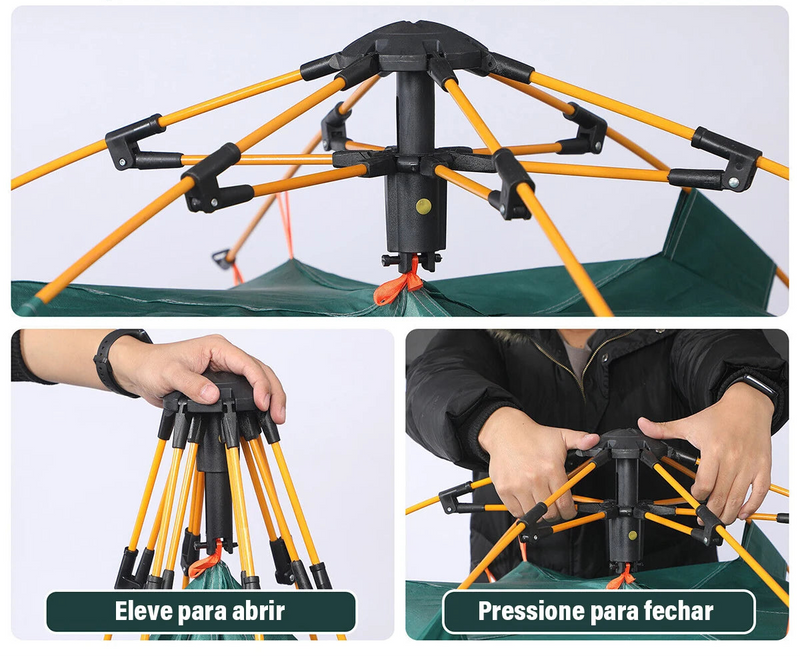 Eleve para abrir

Pressione para fechar