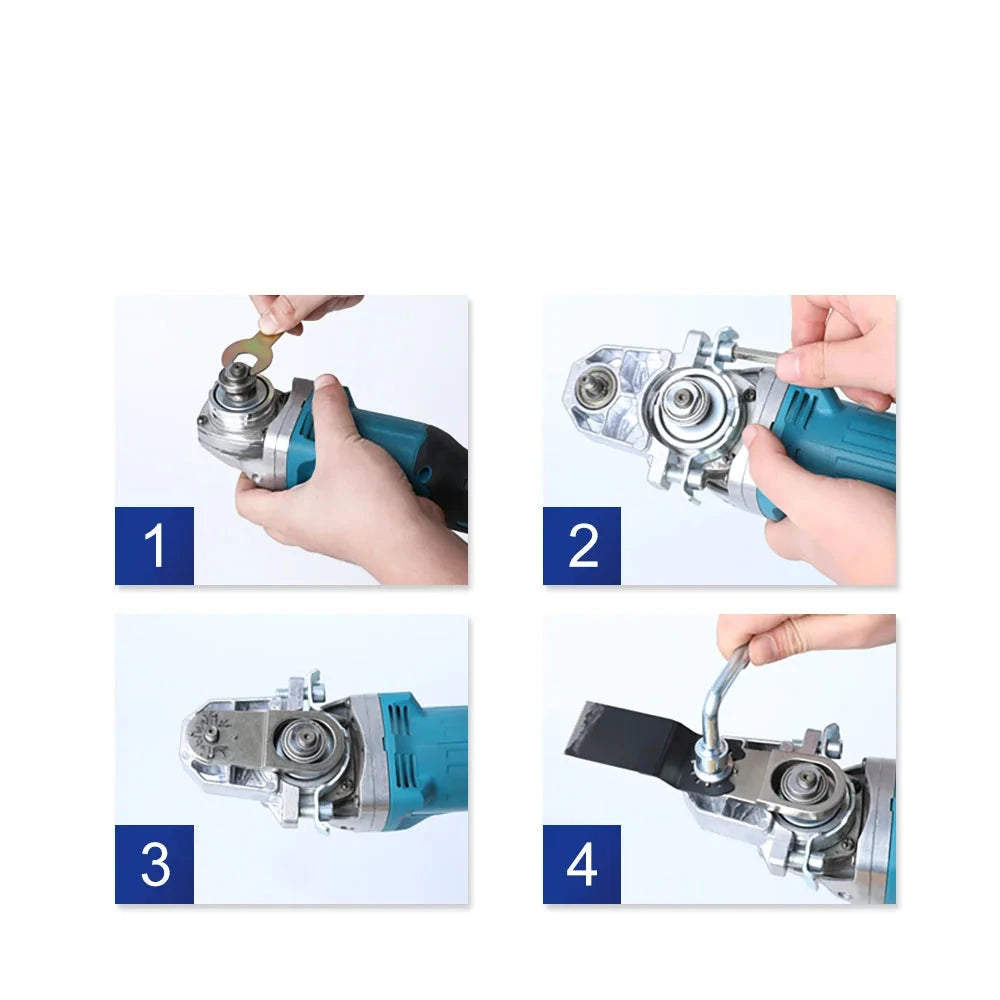 1

2

3

4